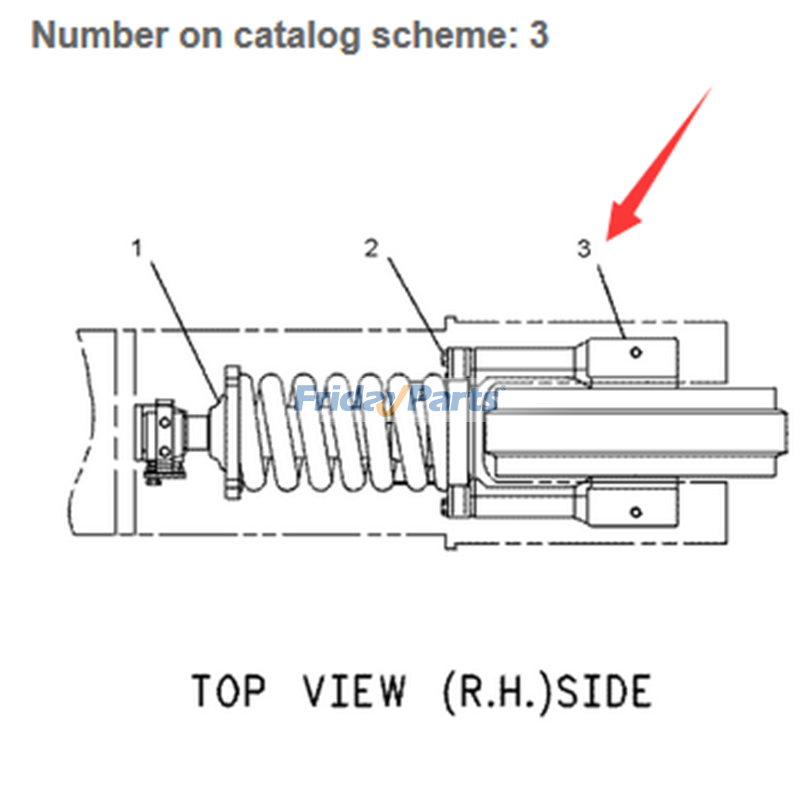 Number on catalog scheme: 3

1

2

3

FridayParts

TOP VIEW (R.H.)SIDE